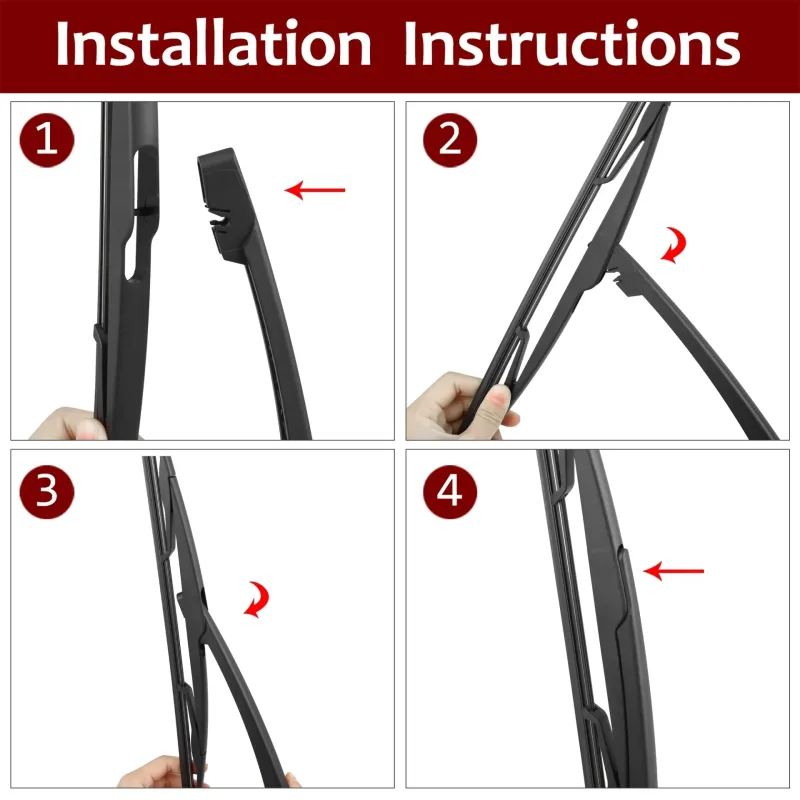 Installation Instructions

1

2

3

4