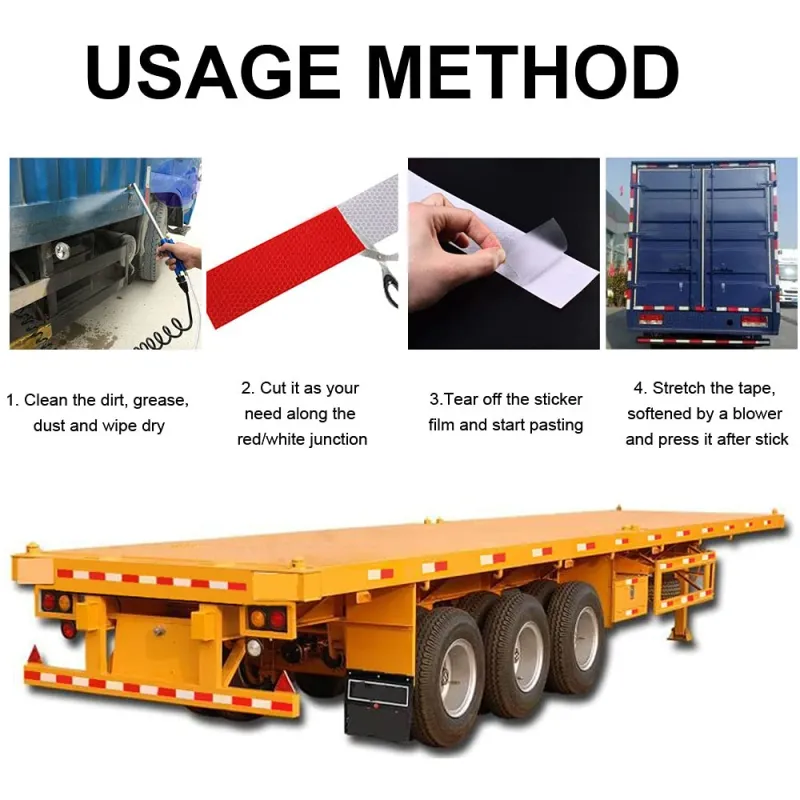 USAGE METHOD

1. Clean the dirt, grease, dust and wipe dry

2. Cut it as your need along the red/white junction

3.Tear off the sticker film and start pasting

4. Stretch the tape, softened by a blower and press it after stick