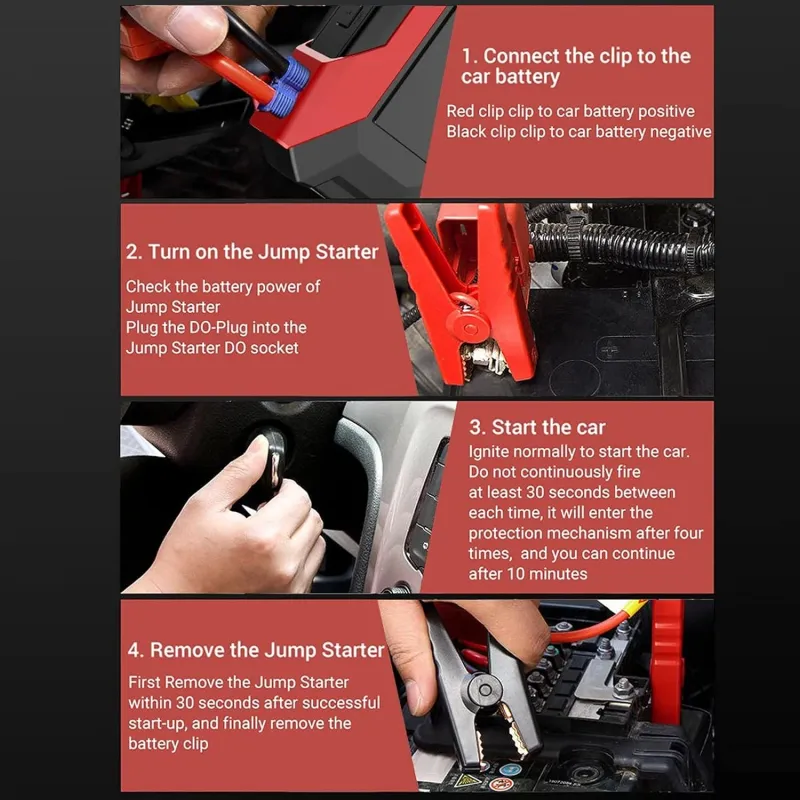 1. Connect the clip to the car battery

Red clip clip to car battery positive
Black clip clip to car battery negative

2. Turn on the Jump Starter

Check the battery power of Jump Starter
Plug the DO-Plug into the Jump Starter DO socket

3. Start the car

Ignite normally to start the car. Do not continuously fire at least 30 seconds between each time, it will enter the protection mechanism after four times, and you can continue after 10 minutes

4. Remove the Jump Starter

First Remove the Jump Starter within 30 seconds after successful start-up, and finally remove the battery clip